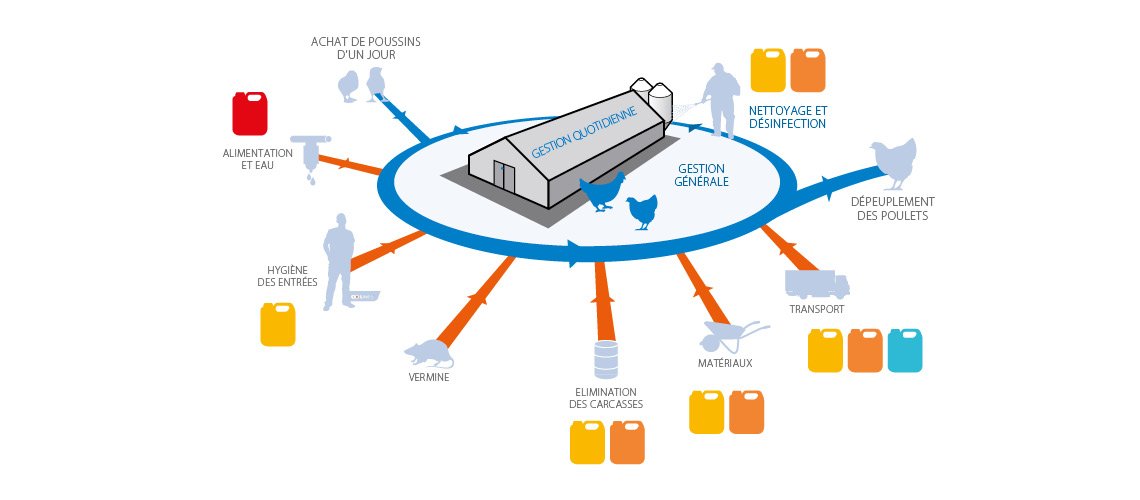 ACHAT DE POUSSINS D'UN JOUR

ALIMENTATION ET EAU

GESTION QUOTIDIENNE

NETTOYAGE ET DÉSINFECTION

GESTION GÉNÉRALE

DÉPEUPLEMENT DES POULETS

HYGIÈNE DES ENTRÉES

TRANSPORT

VERMINE

MATÉRIAUX

ELIMINATION DES CARCASSES